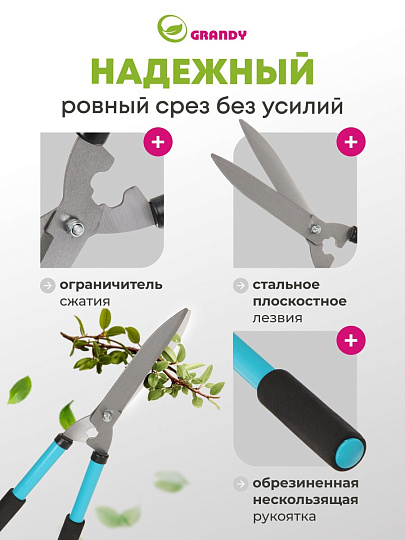 GRANDY

НАДЕЖНЫЙ

ровный срез без усилий

+

+

ограничитель сжатия

стальное плоскостное лезвия

+

обрезиненная нескользящая рукоятка