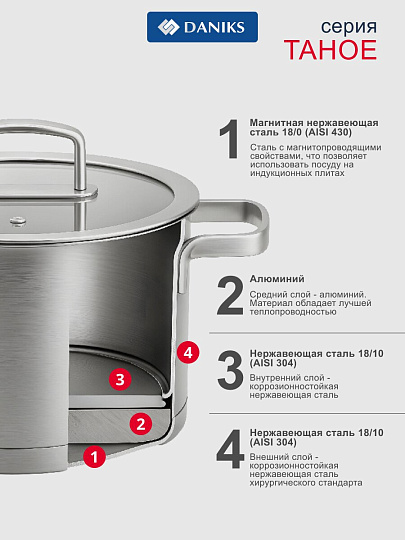 DANIKS

серия
ТАНОЕ

1 Магнитная нержавеющая сталь 18/0 (AISI 430)
Сталь с магнитопроводящими свойствами, что позволяет использовать посуду на индукционных плитах

2 Алюминий
Средний слой - алюминий. Материал обладает лучшей теплопроводностью

3 Нержавеющая сталь 18/10 (AISI 304)
Внутренний слой - коррозионностойкая нержавеющая сталь

4 Нержавеющая сталь 18/10 (AISI 304)
Внешний слой - коррозионностойкая нержавеющая сталь хирургического стандарта

4
3
2
1