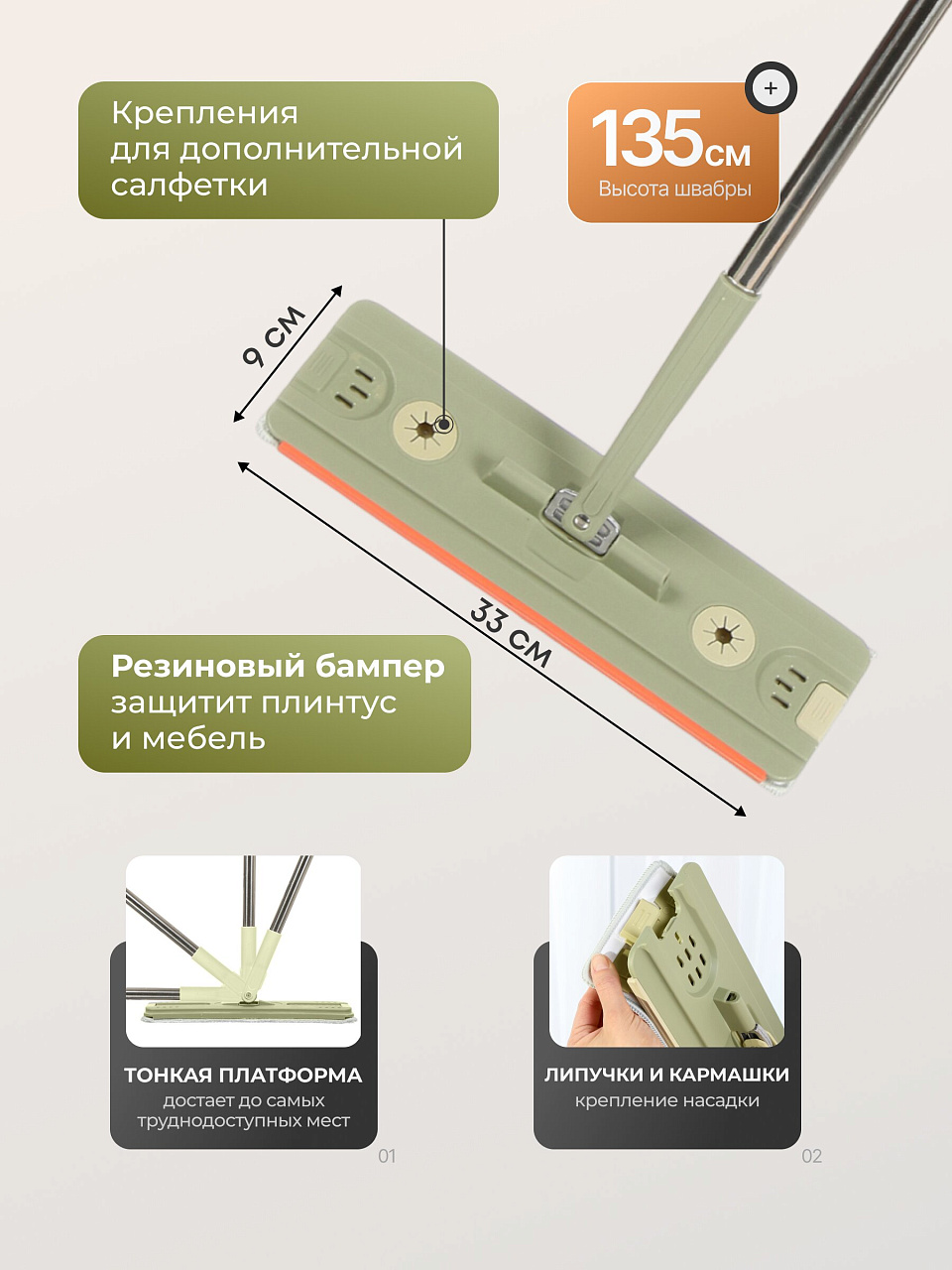 Крепления для дополнительной салфетки

+

135см
Высота швабры

9 см

33 см

Резиновый бампер защитит плинтус и мебель

ТОНКАЯ ПЛАТФОРМА
достает до самых труднодоступных мест

01

ЛИПУЧКИ И КАРМАШКИ
крепление насадки

02