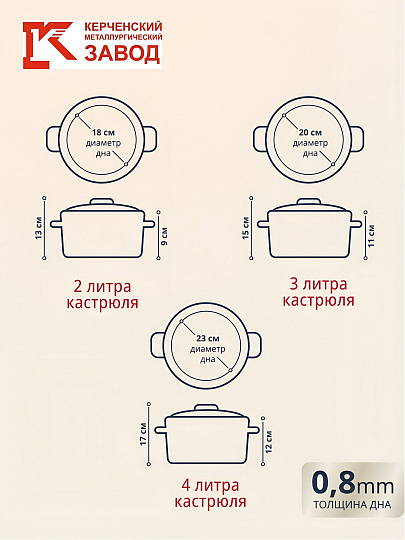 КЕРЧЕНСКИЙ МЕТАЛЛУРГИЧЕСКИЙ ЗАВОД

18 см диаметр дна

13 см

9 см

2 литра кастрюля

20 см диаметр дна

15 см

11 см

3 литра кастрюля

23 см диаметр дна

17 см

12 см

4 литра кастрюля

0,8mm ТОЛЩИНА ДНА