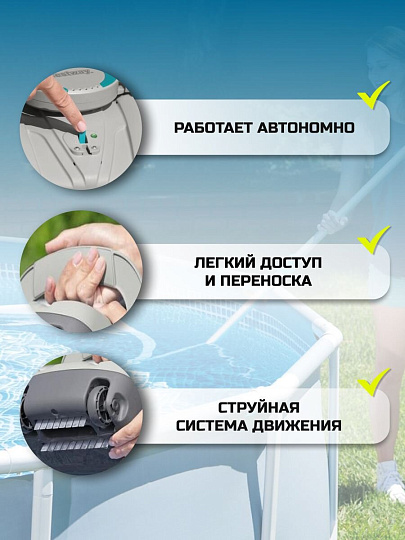 РАБОТАЕТ АВТОНОМНО

ЛЕГКИЙ ДОСТУП И ПЕРЕНОСКА

СТРУЙНАЯ СИСТЕМА ДВИЖЕНИЯ