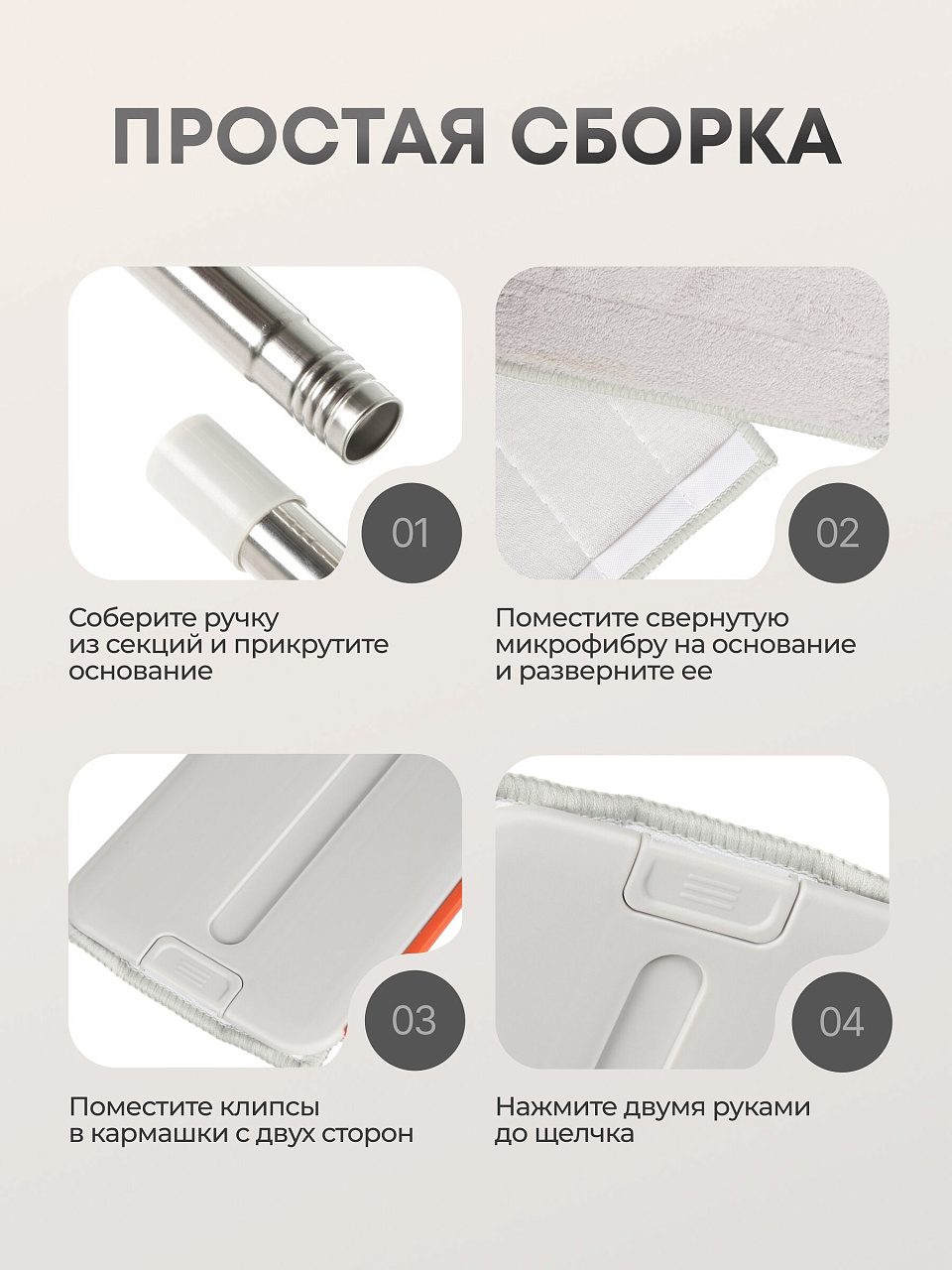 ПРОСТАЯ СБОРКА

01

Соберите ручку из секций и прикрутите основание

02

Поместите свернутую микрофибру на основание и разверните ее

03

Поместите клипсы в кармашки с двух сторон

04

Нажмите двумя руками до щелчка