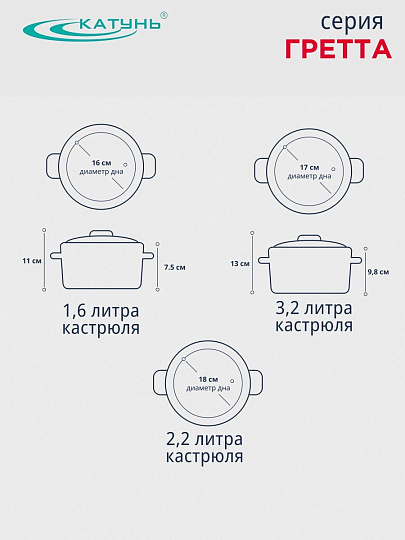 КАТУНЬ®

серия
ГРЕТТА

16 см
диаметр дна

11 см

7.5 см

1,6 литра
кастрюля

17 см
диаметр дна

13 см

9,8 см

3,2 литра
кастрюля

18 см
диаметр дна

2,2 литра
кастрюля