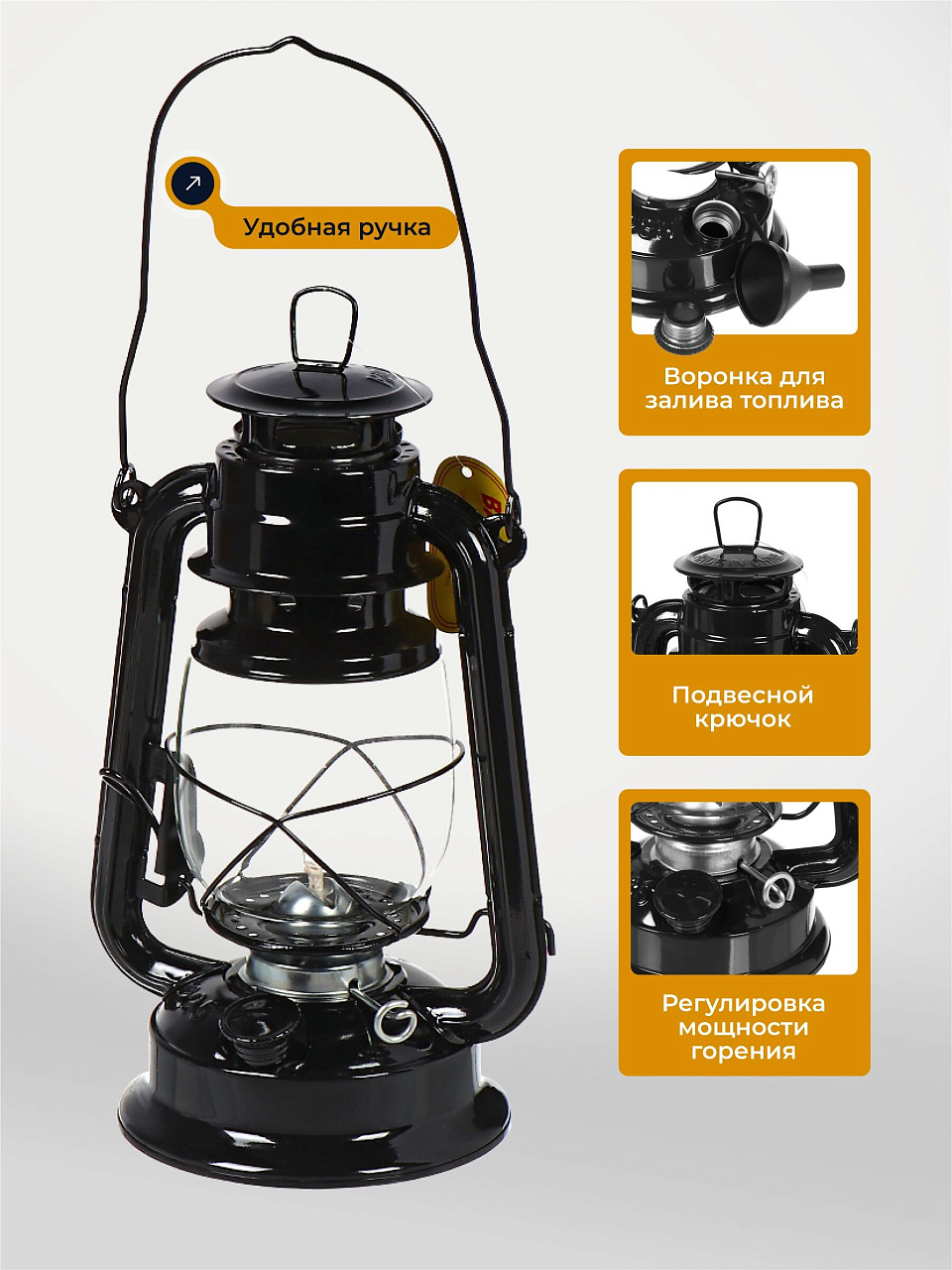 Удобная ручка

Воронка для залива топлива

Подвесной крючок

Регулировка мощности горения