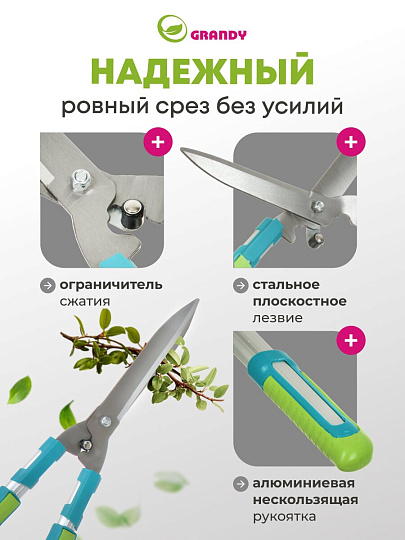 GRANDY

НАДЕЖНЫЙ

ровный срез без усилий

+

+

ограничитель сжатия

стальное плоскостное лезвие

+

алюминиевая нескользящая рукоятка