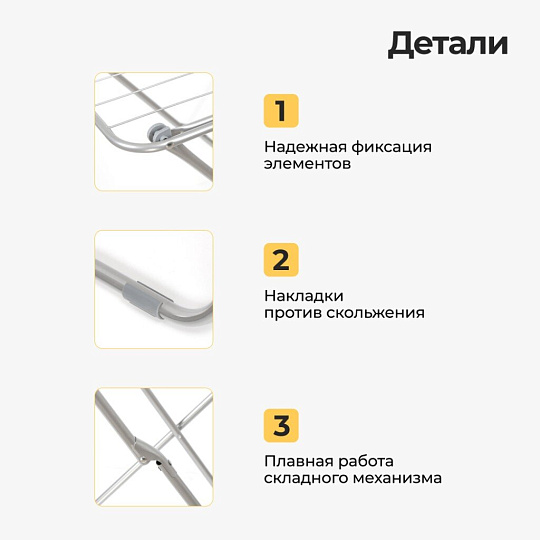 Детали

1

Надежная фиксация элементов

2

Накладки против скольжения

3

Плавная работа складного механизма