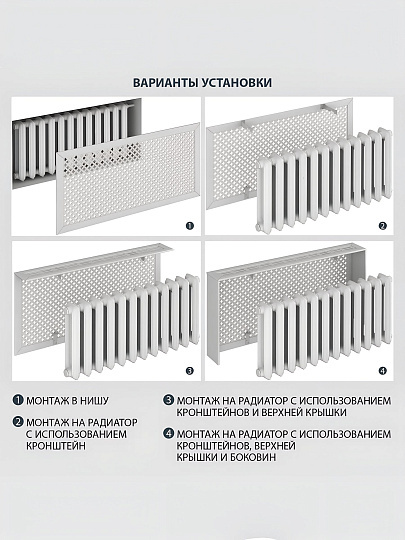 ВАРИАНТЫ УСТАНОВКИ

1

2

3

4

1 МОНТАЖ В НИШУ

2 МОНТАЖ НА РАДИАТОР С ИСПОЛЬЗОВАНИЕМ КРОНШТЕЙН

3 МОНТАЖ НА РАДИАТОР С ИСПОЛЬЗОВАНИЕМ КРОНШТЕЙНОВ И ВЕРХНЕЙ КРЫШКИ

4 МОНТАЖ НА РАДИАТОР С ИСПОЛЬЗОВАНИЕМ КРОНШТЕЙНОВ, ВЕРХНЕЙ КРЫШКИ И БОКОВИН