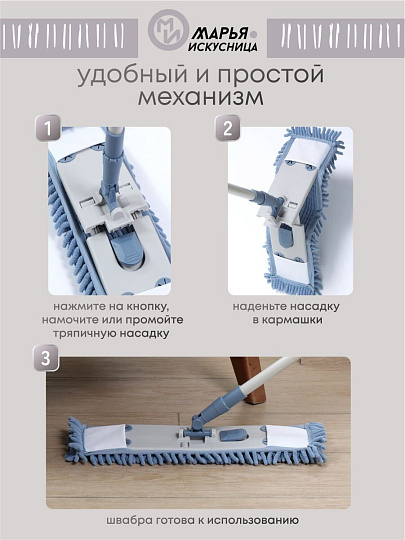 МИ
МАРЬЯ ИСКУСНИЦА

удобный и простой механизм

1

нажмите на кнопку, намочите или промойте тряпичную насадку

2

наденьте насадку в кармашки

3

швабра готова к использованию