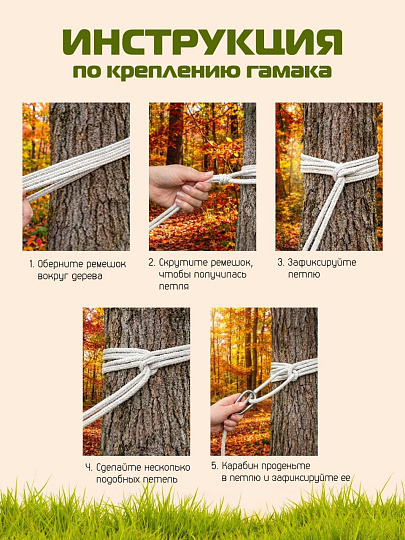 ИНСТРУКЦИЯ
по креплению гамака

1. Оберните ремешок вокруг дерева

2. Скрутите ремешок, чтобы получилась петля

3. Зафиксируйте петлю

4. Сделайте несколько подобных петель

5. Карабин проденьте в петлю и зафиксируйте ее