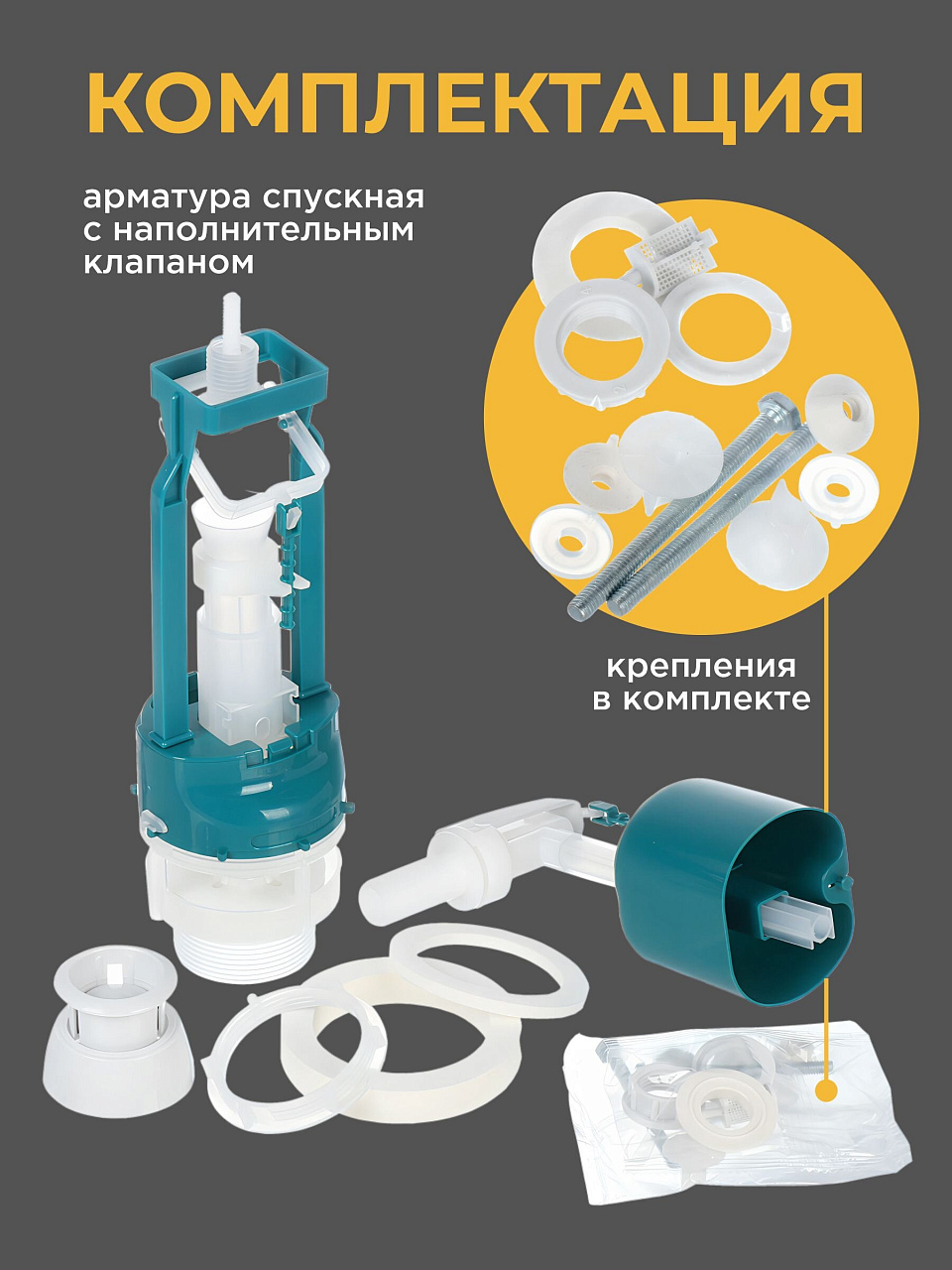 КОМПЛЕКТАЦИЯ

арматура спускная с наполнительным клапаном

крепления в комплекте