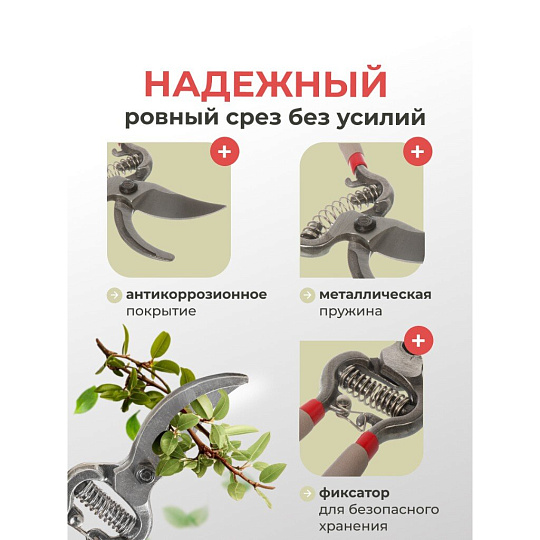 НАДЕЖНЫЙ
ровный срез без усилий

+

+

антикоррозионное покрытие

металлическая пружина

+

фиксатор для безопасного хранения