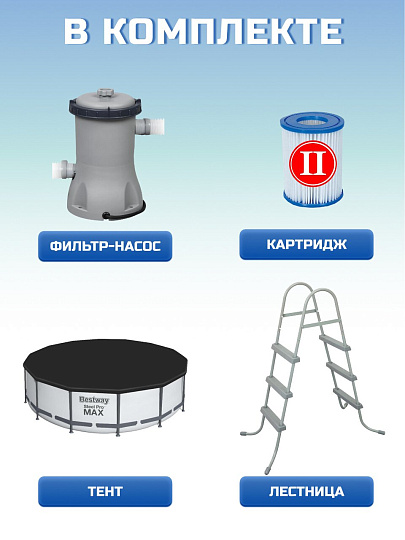 В КОМПЛЕКТЕ

II

ФИЛЬТР-НАСОС

КАРТРИДЖ

Bestway
Steel Pro MAX

ТЕНТ

ЛЕСТНИЦА