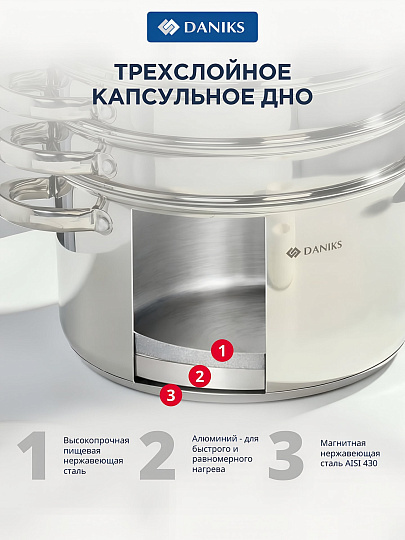 DANIKS

ТРЕХСЛОЙНОЕ КАПСУЛЬНОЕ ДНО

DANIKS

1

2

3

1 Высокопрочная пищевая нержавеющая сталь

2 Алюминий - для быстрого и равномерного нагрева

3 Магнитная нержавеющая сталь AISI 430