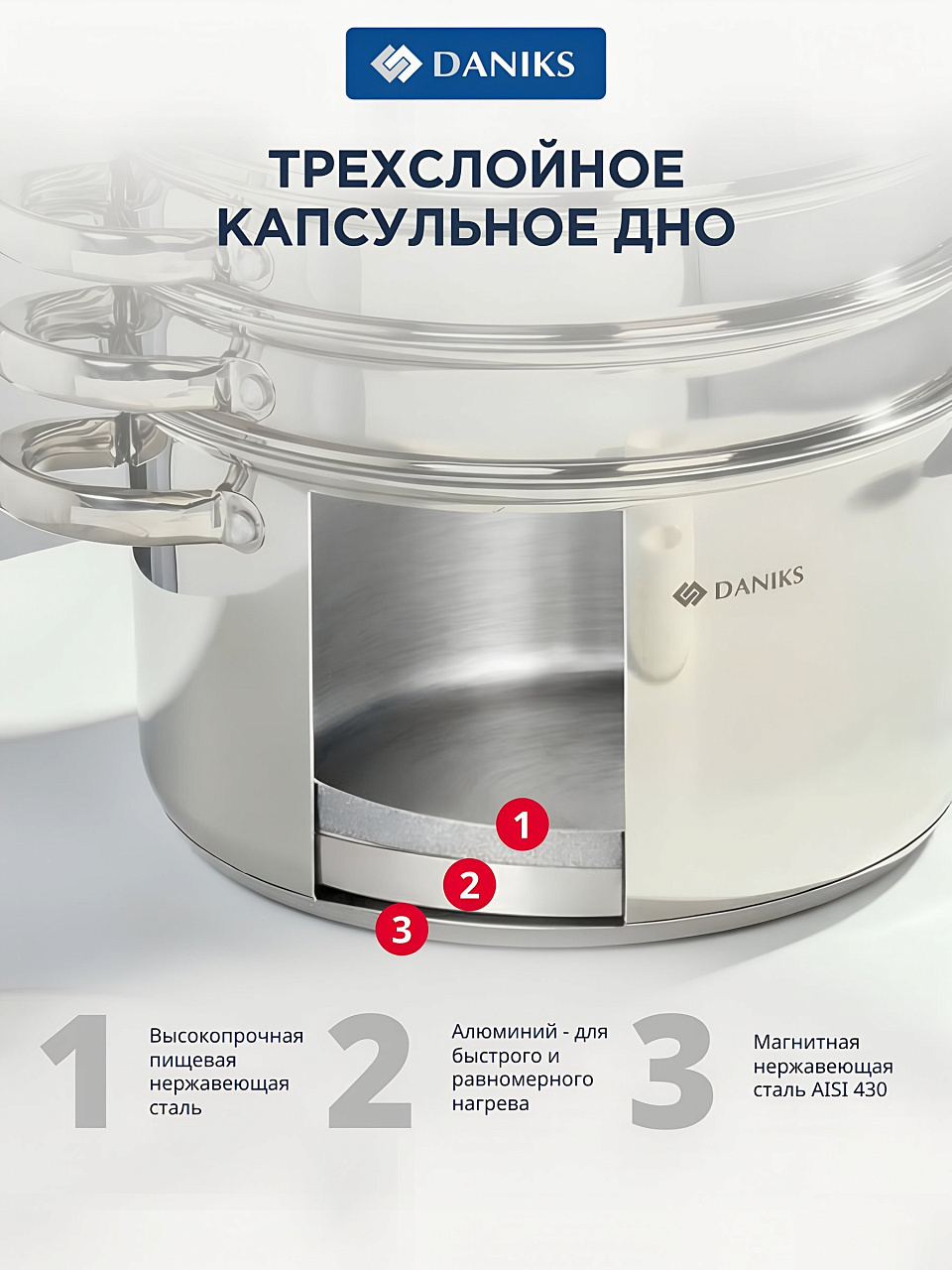 DANIKS

ТРЕХСЛОЙНОЕ КАПСУЛЬНОЕ ДНО

DANIKS

1

2

3

1 Высокопрочная пищевая нержавеющая сталь

2 Алюминий - для быстрого и равномерного нагрева

3 Магнитная нержавеющая сталь AISI 430