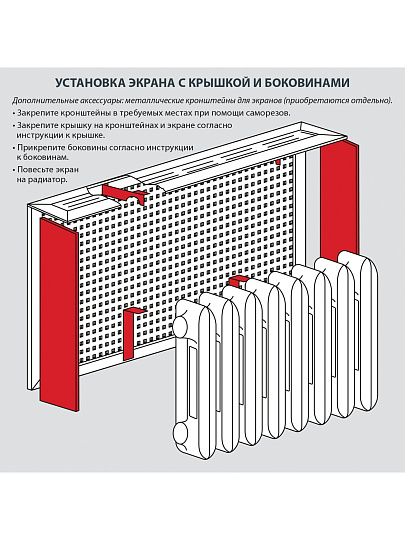 УСТАНОВКА ЭКРАНА С КРЫШКОЙ И БОКОВИНАМИ

Дополнительные аксессуары: металлические кронштейны для экранов (приобретаются отдельно).

• Закрепите кронштейны в требуемых местах при помощи саморезов.
• Закрепите крышку на кронштейнах и экране согласно инструкции к крышке.
• Прикрепите боковины согласно инструкции к боковинам.
• Повесьте экран на радиатор.