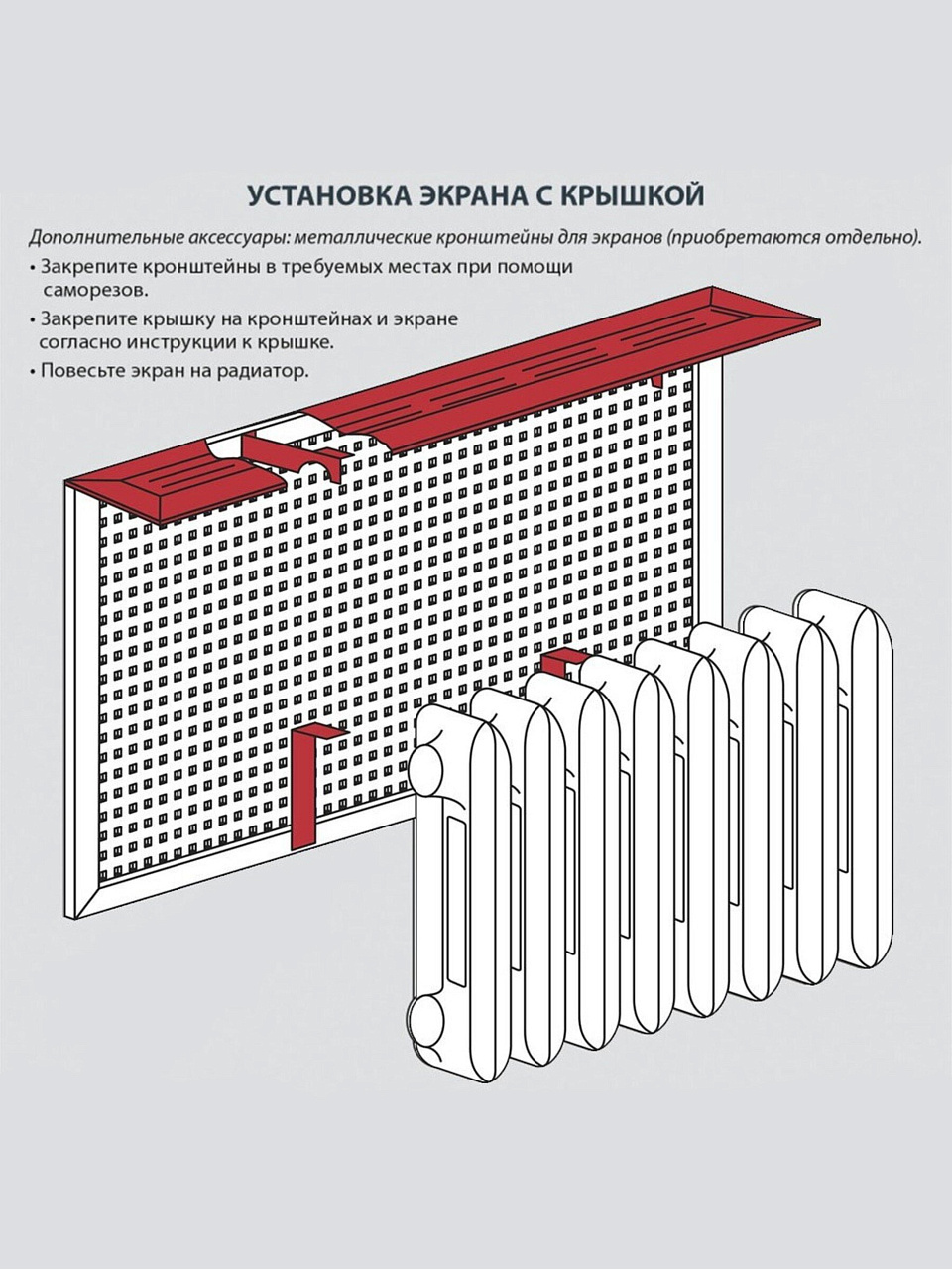 УСТАНОВКА ЭКРАНА С КРЫШКОЙ

Дополнительные аксессуары: металлические кронштейны для экранов (приобретаются отдельно).

• Закрепите кронштейны в требуемых местах при помощи саморезов.

• Закрепите крышку на кронштейнах и экране согласно инструкции к крышке.

• Повесьте экран на радиатор.