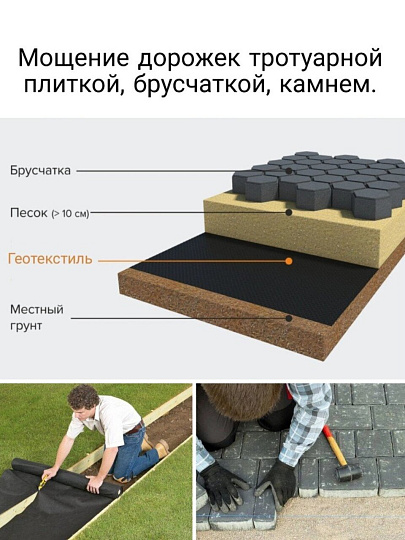 Мощение дорожек тротуарной плиткой, брусчаткой, камнем.

Брусчатка

Песок (> 10 см)

Геотекстиль

Местный грунт