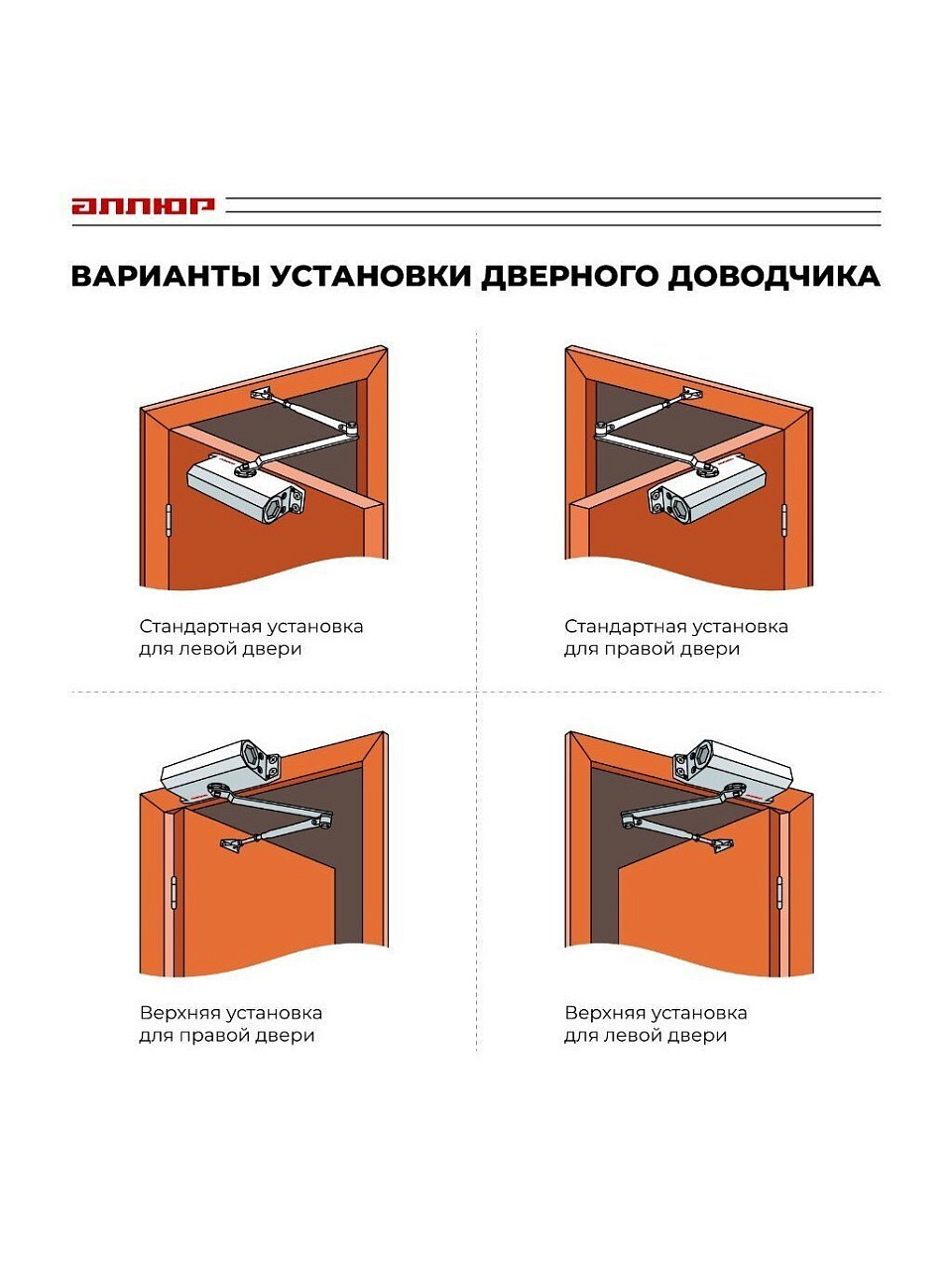 АЛЛЮР

ВАРИАНТЫ УСТАНОВКИ ДВЕРНОГО ДОВОДЧИКА

Стандартная установка для левой двери

Стандартная установка для правой двери

Верхняя установка для правой двери

Верхняя установка для левой двери