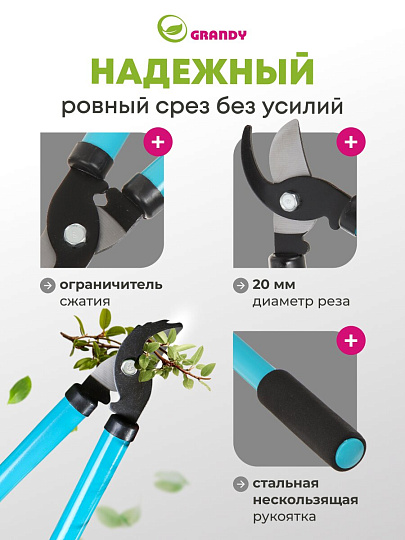 GRANDY

НАДЕЖНЫЙ

ровный срез без усилий

+

+

ограничитель сжатия

20 мм диаметр реза

+

стальная нескользящая рукоятка