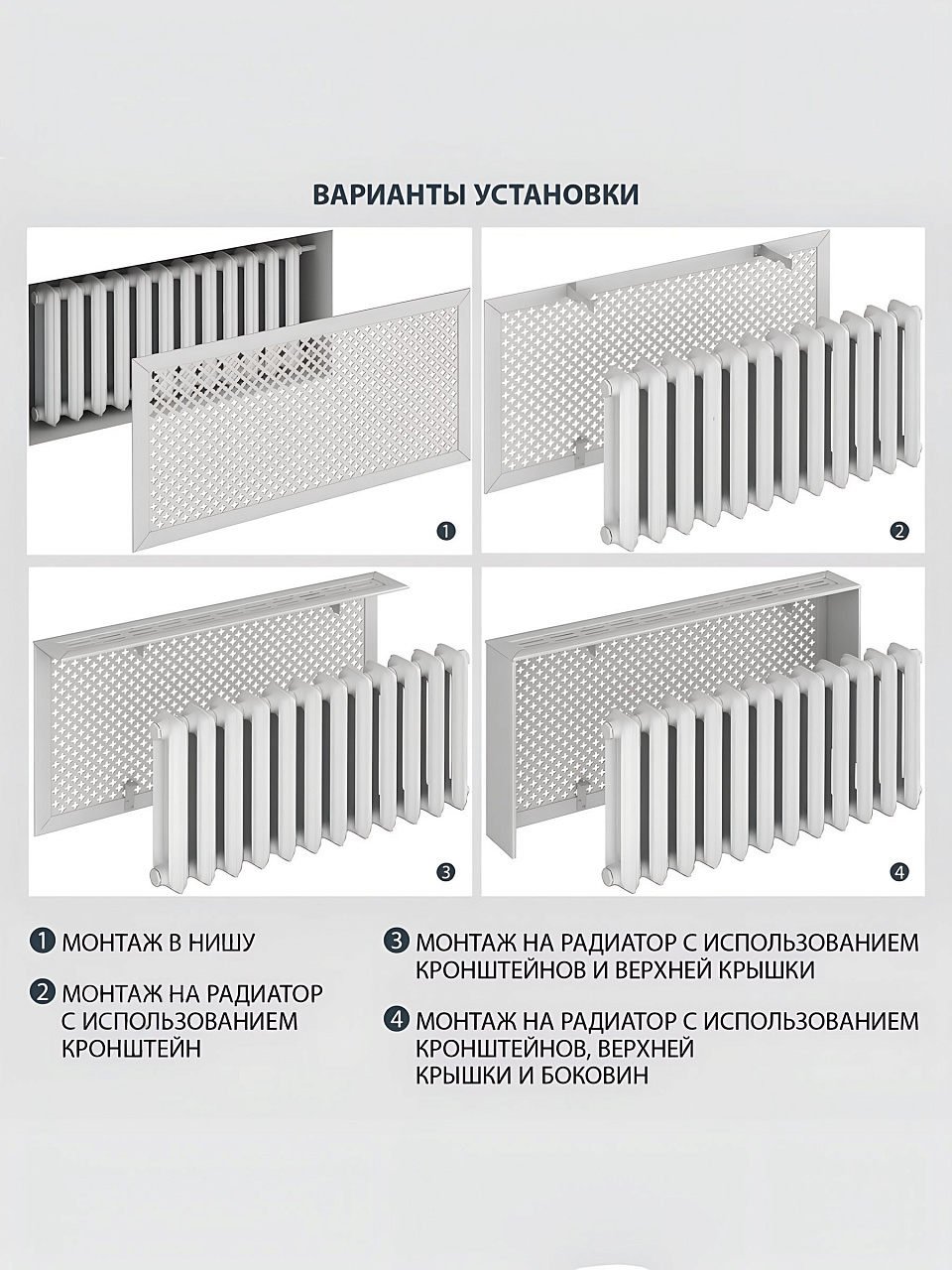 ВАРИАНТЫ УСТАНОВКИ

1

2

3

4

1 МОНТАЖ В НИШУ

2 МОНТАЖ НА РАДИАТОР С ИСПОЛЬЗОВАНИЕМ КРОНШТЕЙН

3 МОНТАЖ НА РАДИАТОР С ИСПОЛЬЗОВАНИЕМ КРОНШТЕЙНОВ И ВЕРХНЕЙ КРЫШКИ

4 МОНТАЖ НА РАДИАТОР С ИСПОЛЬЗОВАНИЕМ КРОНШТЕЙНОВ, ВЕРХНЕЙ КРЫШКИ И БОКОВИН