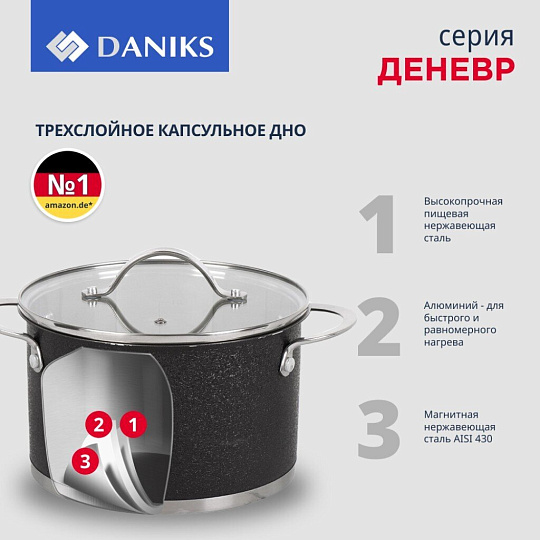 DANIKS

серия
ДЕНЕВР

ТРЕХСЛОЙНОЕ КАПСУЛЬНОЕ ДНО

№1
amazon.de*

1 Высокопрочная пищевая нержавеющая сталь

2 Алюминий - для быстрого и равномерного нагрева

3 Магнитная нержавеющая сталь AISI 430

2 1
3