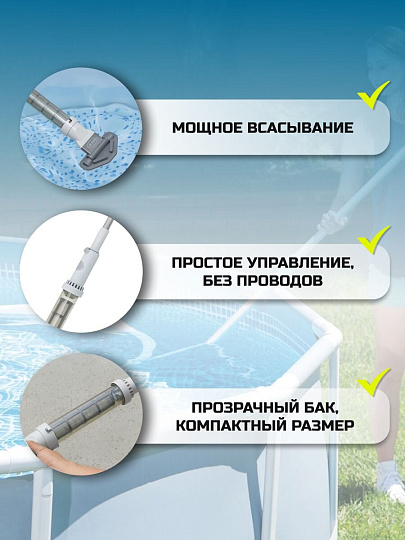 МОЩНОЕ ВСАСЫВАНИЕ

ПРОСТОЕ УПРАВЛЕНИЕ, БЕЗ ПРОВОДОВ

ПРОЗРАЧНЫЙ БАК, КОМПАКТНЫЙ РАЗМЕР