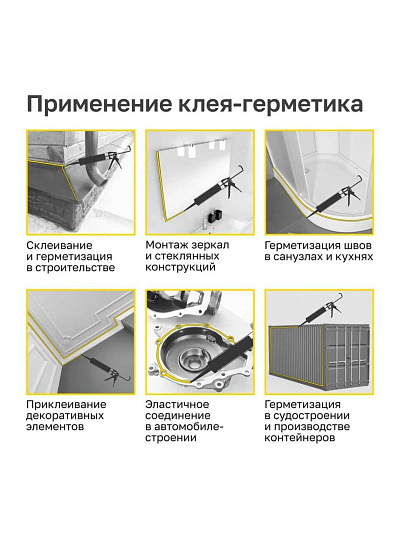 Применение клея-герметика

Склеивание и герметизация в строительстве

Монтаж зеркал и стеклянных конструкций

Герметизация швов в санузлах и кухнях

Приклеивание декоративных элементов

Эластичное соединение в автомобилестроении

Герметизация в судостроении и производстве контейнеров