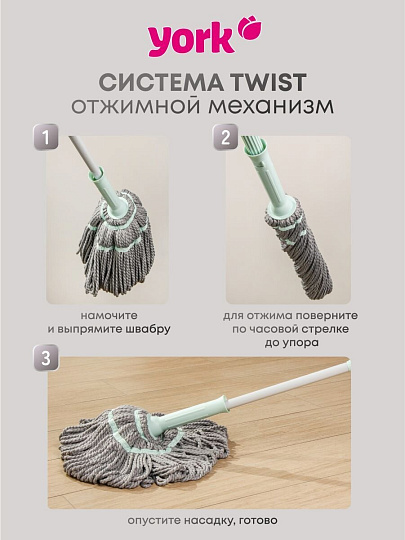 york

СИСТЕМА TWIST
отжимной механизм

1

намочите
и выпрямите швабру

2

для отжима поверните
по часовой стрелке
до упора

3

опустите насадку, готово