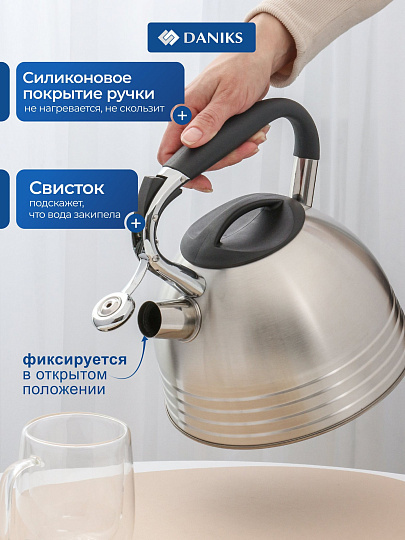 DANIKS

Силиконовое покрытие ручки
не нагревается, не скользит

Свисток
подскажет, что вода закипела

фиксируется в открытом положении