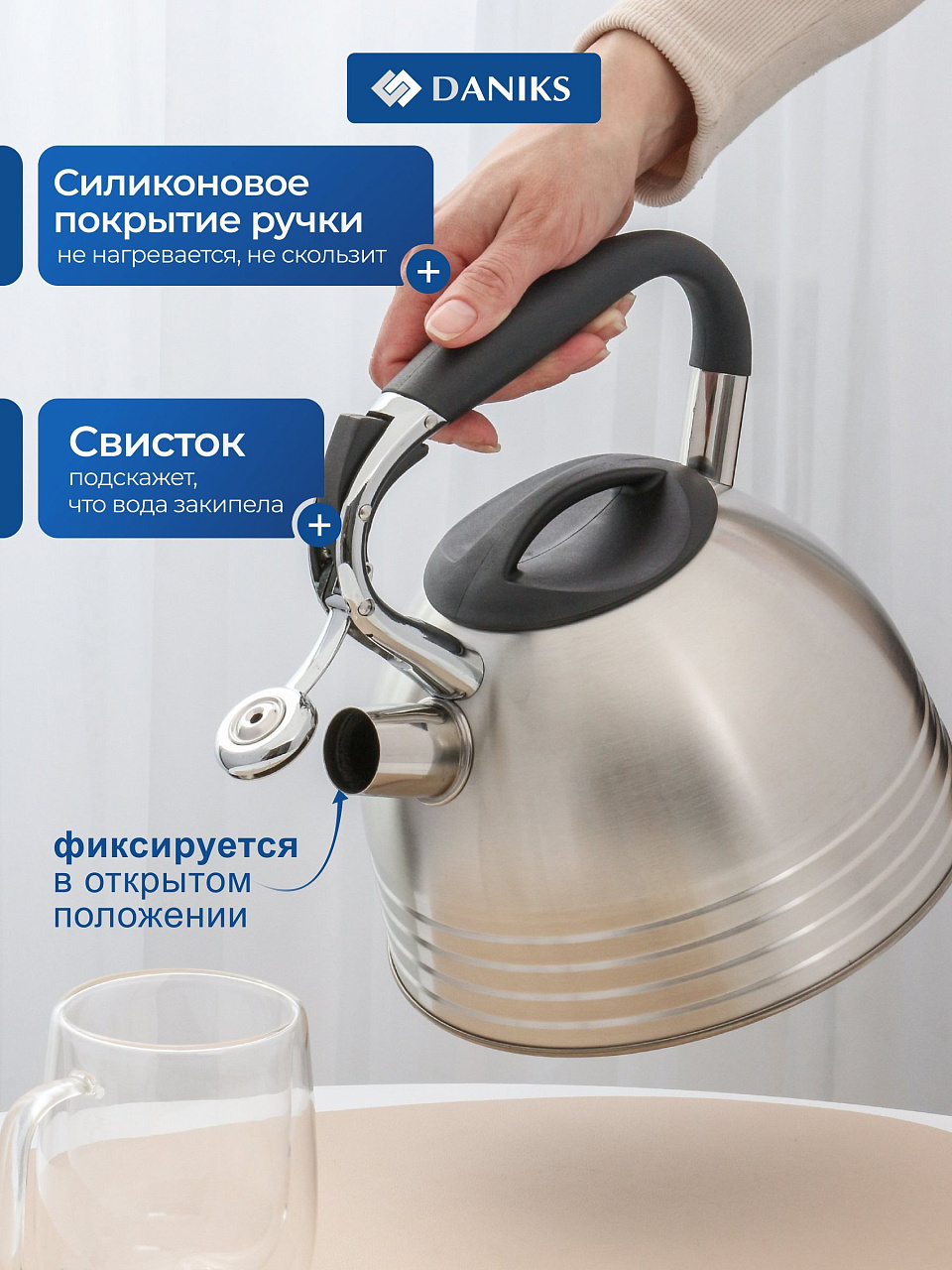 DANIKS

Силиконовое покрытие ручки
не нагревается, не скользит

+

Свисток
подскажет, что вода закипела

+

фиксируется в открытом положении