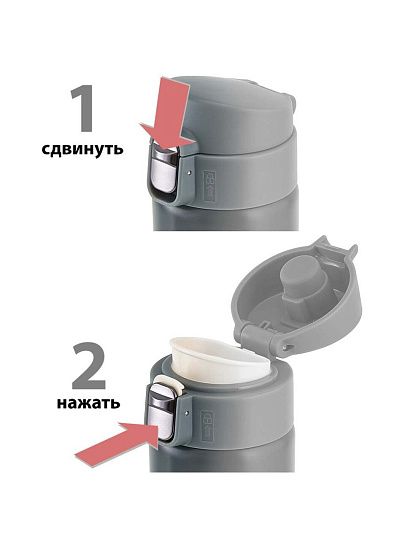 1
сдвинуть

2
нажать