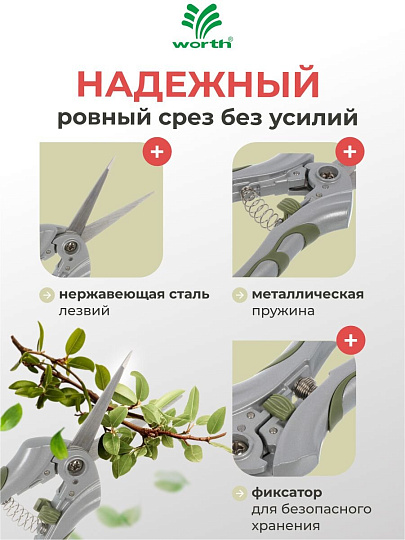 worth®

НАДЕЖНЫЙ
ровный срез без усилий

+

нержавеющая сталь лезвий

+

металлическая пружина

+

фиксатор для безопасного хранения