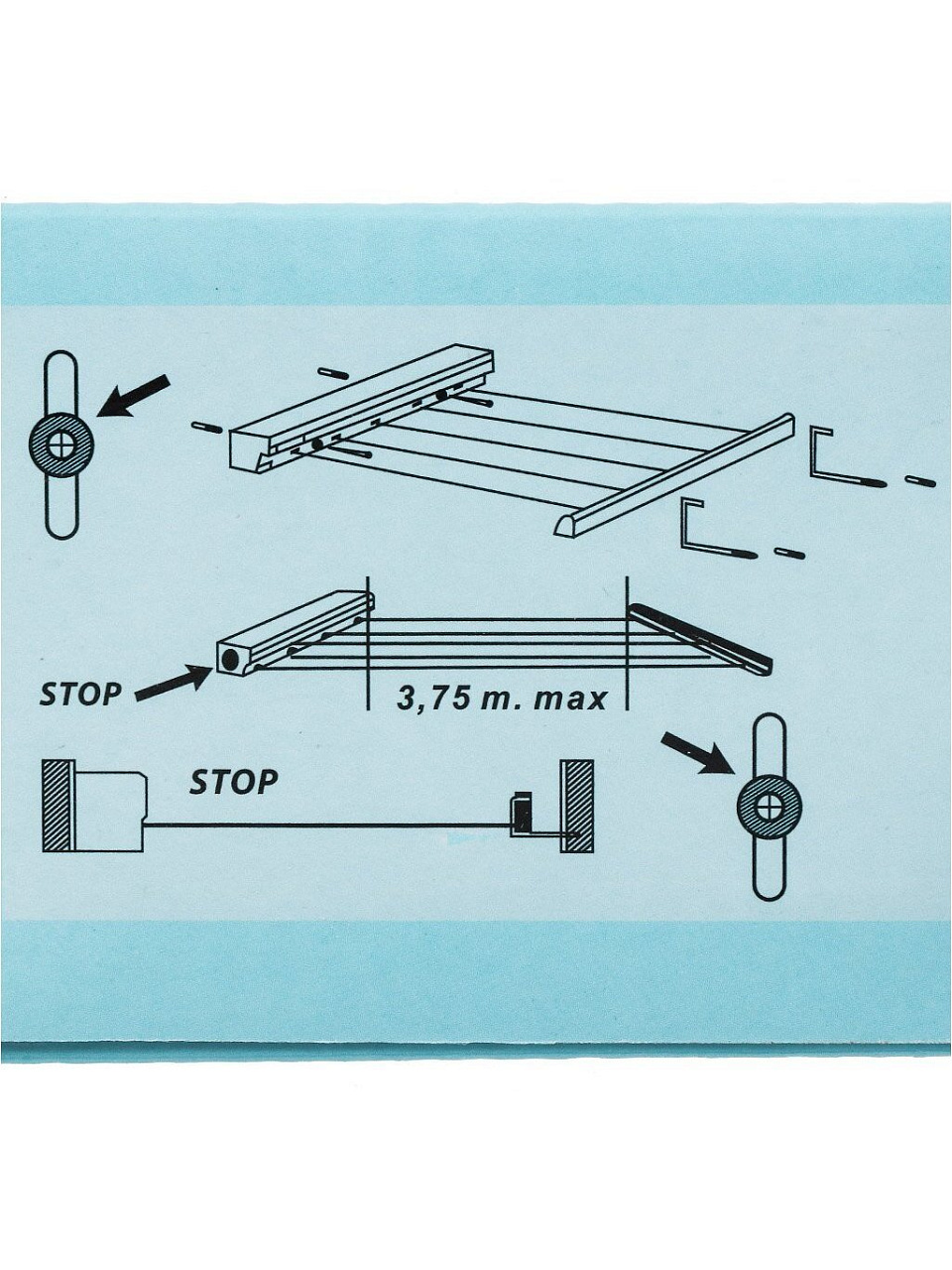 STOP

3,75 m. max

STOP