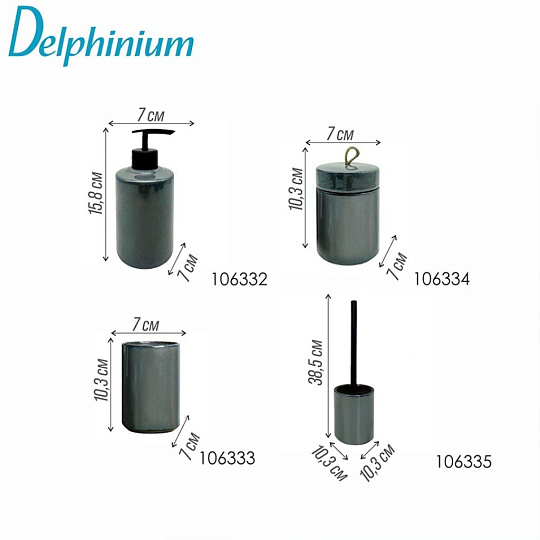 Delphinium

7 см
15,8 см
7 см
106332

7 см
10,3 см
7 см
106334

7 см
10,3 см
7 см
106333

38,5 см
10,3 см
10,3 см
106335