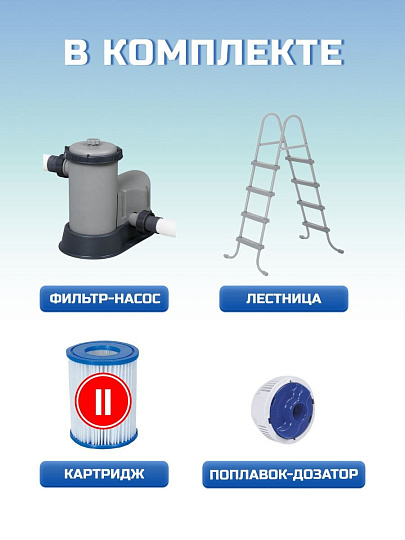 В КОМПЛЕКТЕ

ФИЛЬТР-НАСОС

ЛЕСТНИЦА

II

КАРТРИДЖ

ПОПЛАВОК-ДОЗАТОР