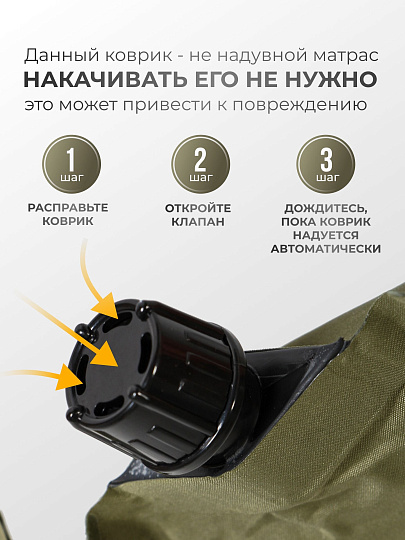 Данный коврик - не надувной матрас
НАКАЧИВАТЬ ЕГО НЕ НУЖНО
это может привести к повреждению

1 шаг
РАСПРАВЬТЕ КОВРИК

2 шаг
ОТКРОЙТЕ КЛАПАН

3 шаг
ДОЖДИТЕСЬ, ПОКА КОВРИК НАДУЕТСЯ АВТОМАТИЧЕСКИ