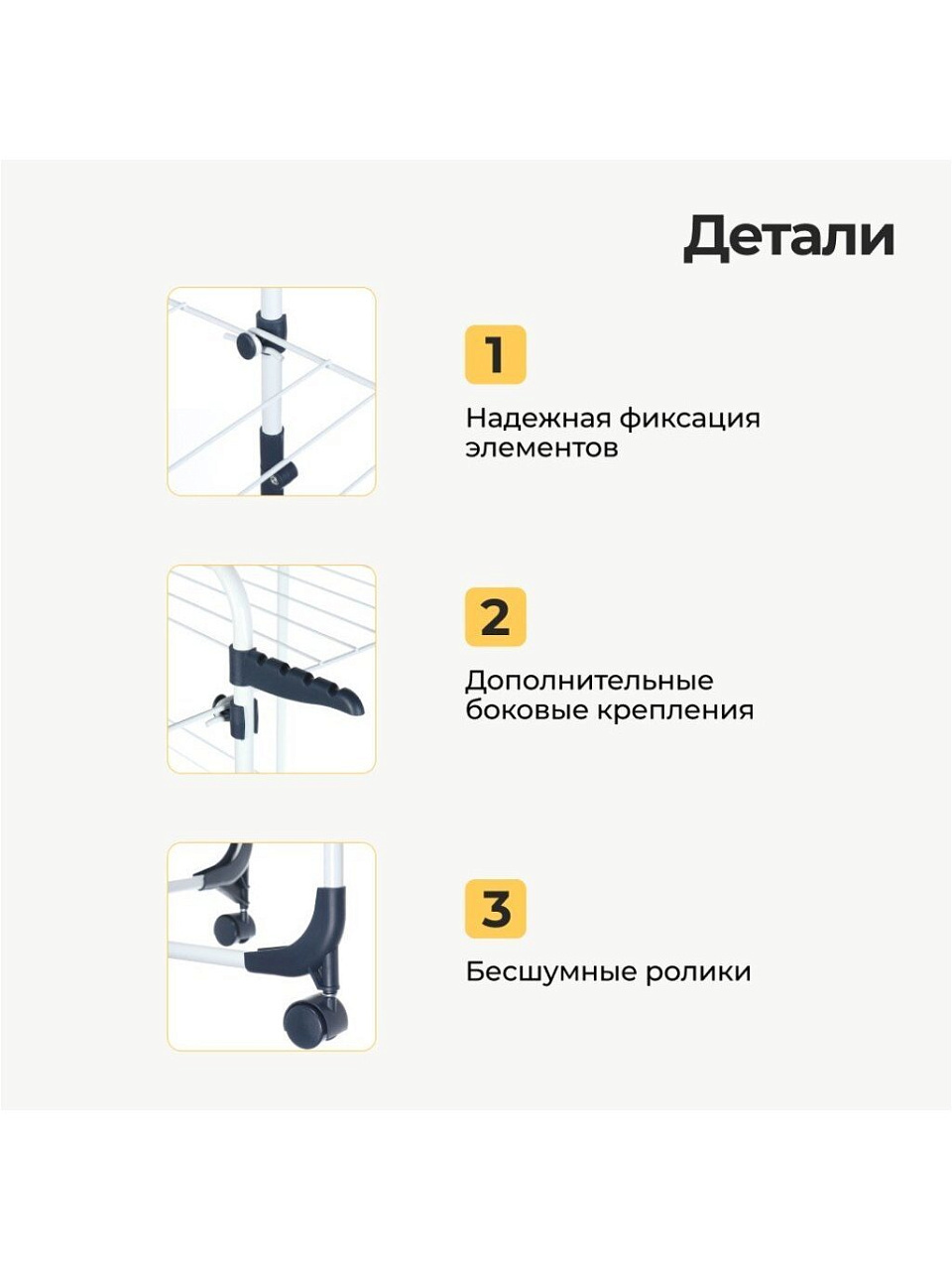 Детали

1

Надежная фиксация элементов

2

Дополнительные боковые крепления

3

Бесшумные ролики