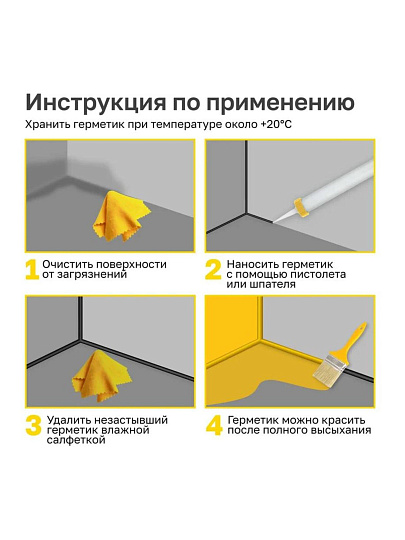 Инструкция по применению

Хранить герметик при температуре около +20°С

1 Очистить поверхности от загрязнений

2 Наносить герметик с помощью пистолета или шпателя

3 Удалить незастывший герметик влажной салфеткой

4 Герметик можно красить после полного высыхания