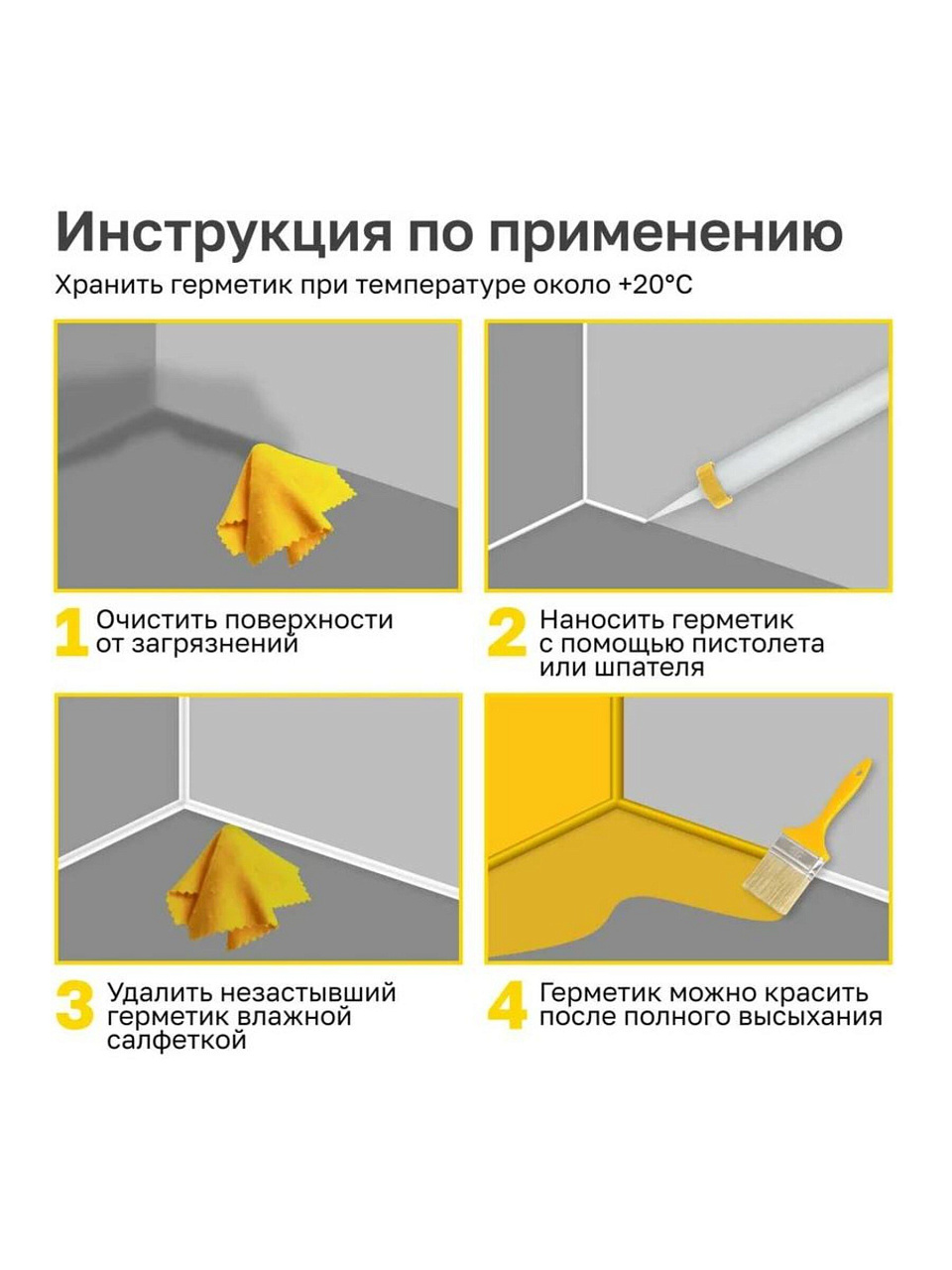 Инструкция по применению
Хранить герметик при температуре около +20°C

1 Очистить поверхности от загрязнений

2 Наносить герметик с помощью пистолета или шпателя

3 Удалить незастывший герметик влажной салфеткой

4 Герметик можно красить после полного высыхания