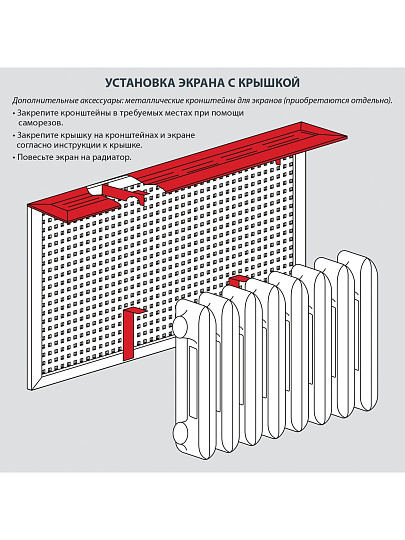 УСТАНОВКА ЭКРАНА С КРЫШКОЙ

Дополнительные аксессуары: металлические кронштейны для экранов (приобретаются отдельно).

• Закрепите кронштейны в требуемых местах при помощи саморезов.
• Закрепите крышку на кронштейнах и экране согласно инструкции к крышке.
• Повесьте экран на радиатор.