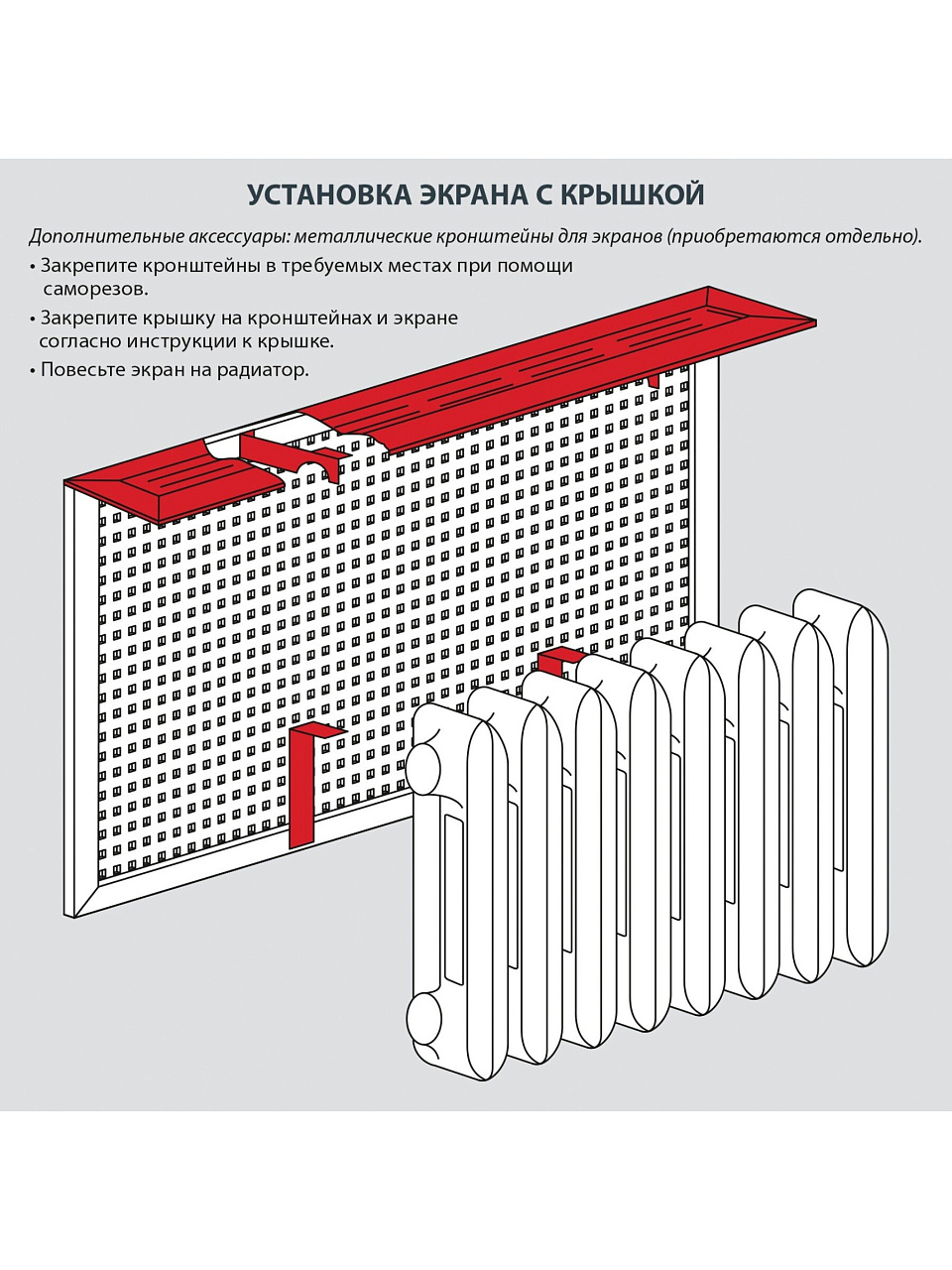 УСТАНОВКА ЭКРАНА С КРЫШКОЙ

Дополнительные аксессуары: металлические кронштейны для экранов (приобретаются отдельно).

• Закрепите кронштейны в требуемых местах при помощи саморезов.

• Закрепите крышку на кронштейнах и экране согласно инструкции к крышке.

• Повесьте экран на радиатор.