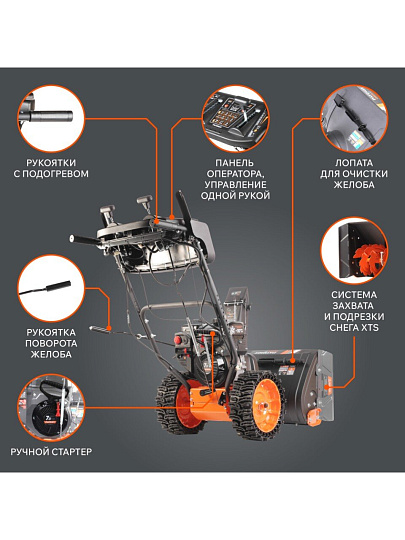 РУКОЯТКИ С ПОДОГРЕВОМ

ПАНЕЛЬ ОПЕРАТОРА, УПРАВЛЕНИЕ ОДНОЙ РУКОЙ

ЛОПАТА ДЛЯ ОЧИСТКИ ЖЕЛОБА

РУКОЯТКА ПОВОРОТА ЖЕЛОБА

СИСТЕМА ЗАХВАТА И ПОДРЕЗКИ СНЕГА XTS

РУЧНОЙ СТАРТЕР