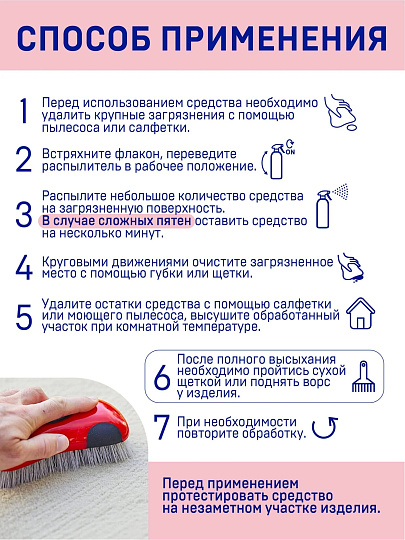 СПОСОБ ПРИМЕНЕНИЯ

1 Перед использованием средства необходимо удалить крупные загрязнения с помощью пылесоса или салфетки.

2 Встряхните флакон, переведите распылитель в рабочее положение.

ON

3 Распылите небольшое количество средства на загрязненную поверхность. В случае сложных пятен оставить средство на несколько минут.

4 Круговыми движениями очистите загрязненное место с помощью губки или щетки.

5 Удалите остатки средства с помощью салфетки или моющего пылесоса, высушите обработанный участок при комнатной температуре.

6 После полного высыхания необходимо пройтись сухой щеткой или поднять ворс у изделия.

7 При необходимости повторите обработку.

Перед применением протестировать средство на незаметном участке изделия.