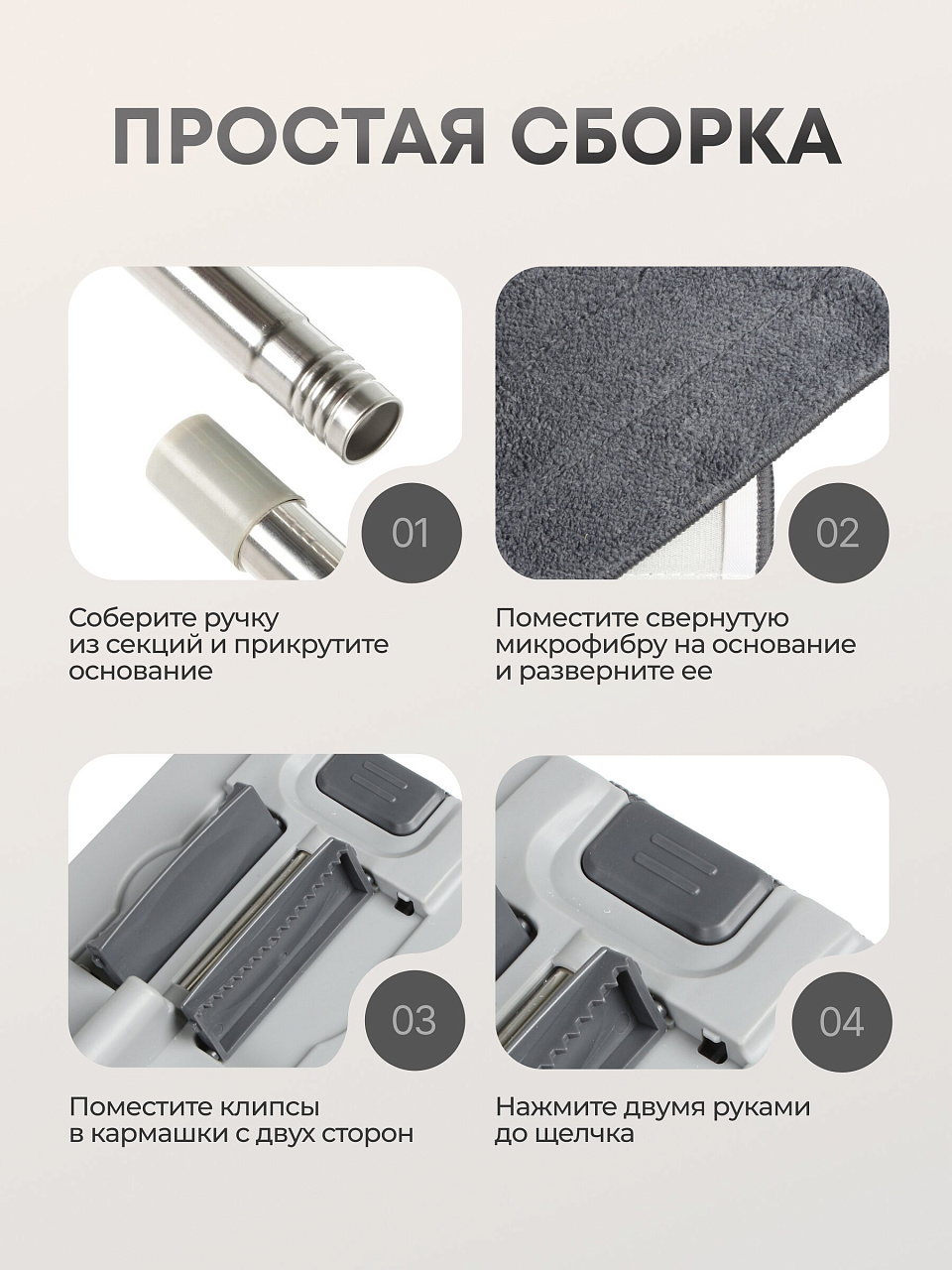 ПРОСТАЯ СБОРКА

01

Соберите ручку из секций и прикрутите основание

02

Поместите свернутую микрофибру на основание и разверните ее

03

Поместите клипсы в кармашки с двух сторон

04

Нажмите двумя руками до щелчка