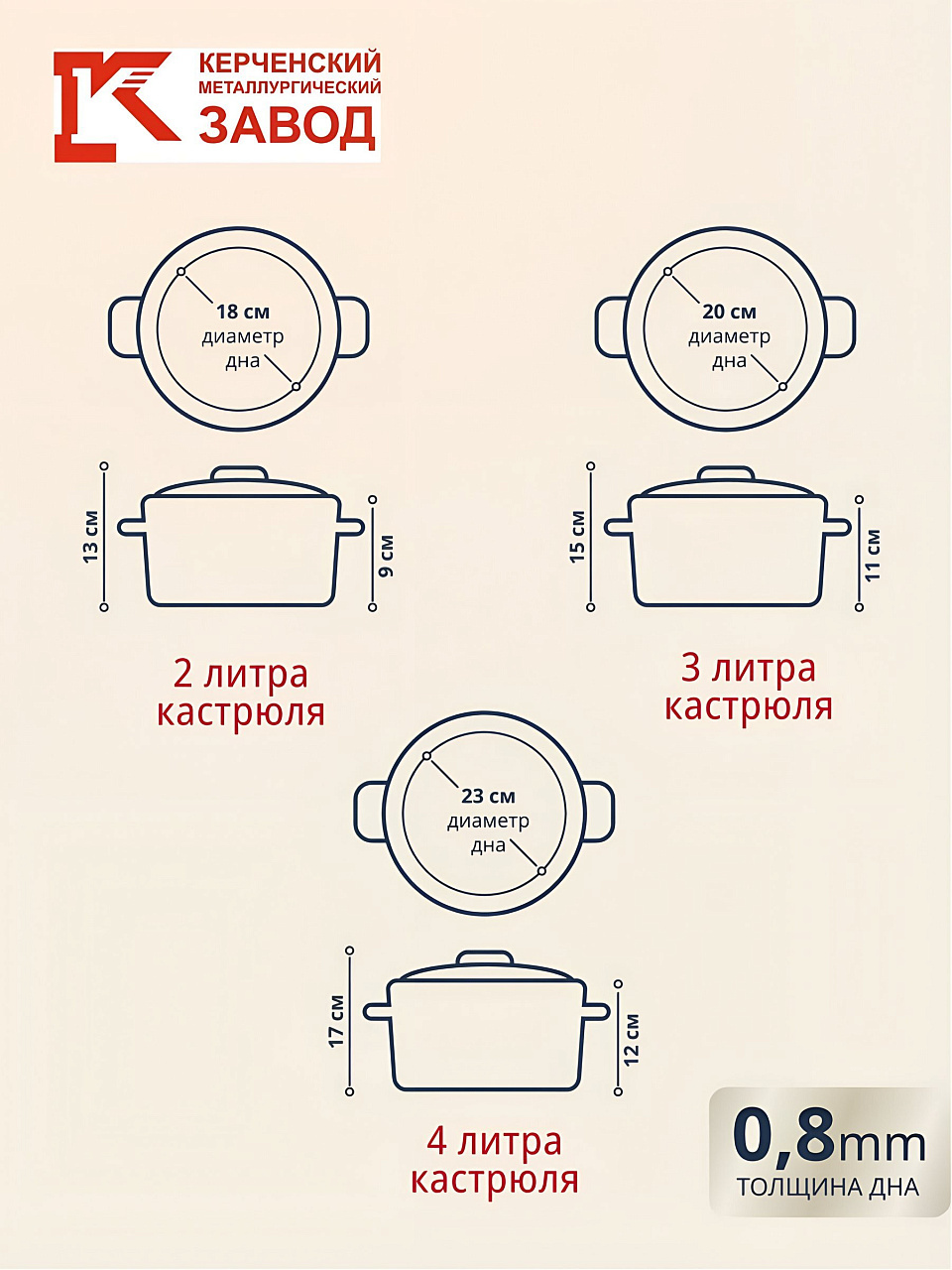 КЕРЧЕНСКИЙ
МЕТАЛЛУРГИЧЕСКИЙ
ЗАВОД

18 см
диаметр
дна

13 см

9 см

2 литра
кастрюля

20 см
диаметр
дна

15 см

11 см

3 литра
кастрюля

23 см
диаметр
дна

17 см

12 см

4 литра
кастрюля

0,8mm
ТОЛЩИНА ДНА