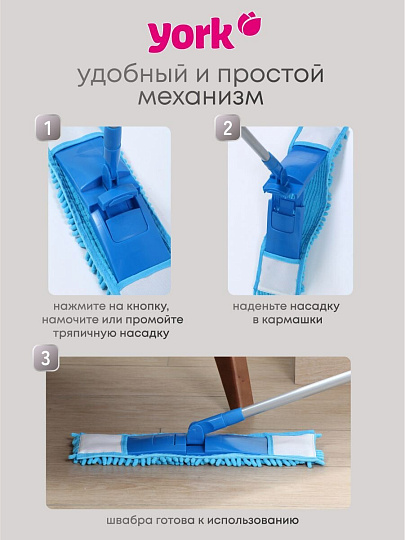 york

удобный и простой механизм

1

нажмите на кнопку, намочите или промойте тряпичную насадку

2

наденьте насадку в кармашки

3

швабра готова к использованию