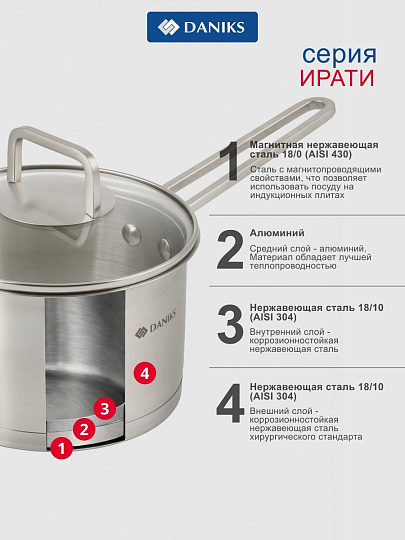 DANIKS

серия
ИРАТИ

1
Магнитная нержавеющая сталь 18/0 (AISI 430)
Сталь с магнитопроводящими свойствами, что позволяет использовать посуду на индукционных плитах

2
Алюминий
Средний слой - алюминий. Материал обладает лучшей теплопроводностью

3
Нержавеющая сталь 18/10 (AISI 304)
Внутренний слой - коррозионностойкая нержавеющая сталь

4
Нержавеющая сталь 18/10 (AISI 304)
Внешний слой - коррозионностойкая нержавеющая сталь хирургического стандарта

DANIKS
4
3
2
1