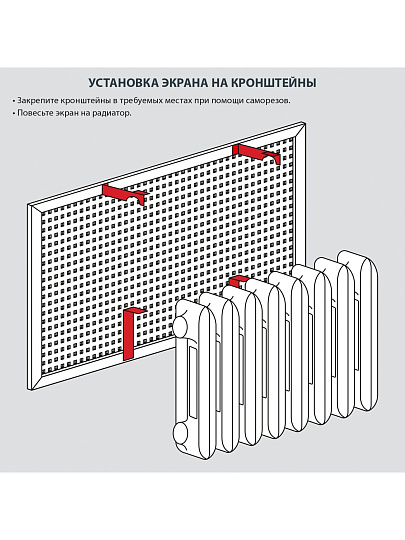 УСТАНОВКА ЭКРАНА НА КРОНШТЕЙНЫ

• Закрепите кронштейны в требуемых местах при помощи саморезов.
• Повесьте экран на радиатор.