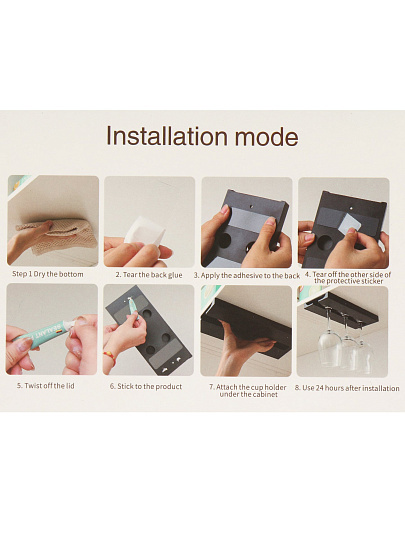 Installation mode

Step 1 Dry the bottom

2. Tear the back glue

3. Apply the adhesive to the back

4. Tear off the other side of the protective sticker

5. Twist off the lid

6. Stick to the product

7. Attach the cup holder under the cabinet

8. Use 24 hours after installation