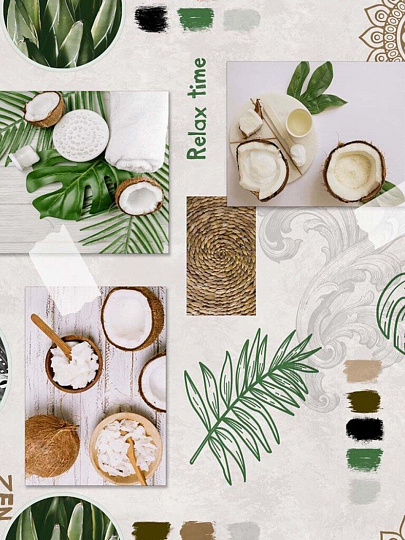 Relax time

ZEN